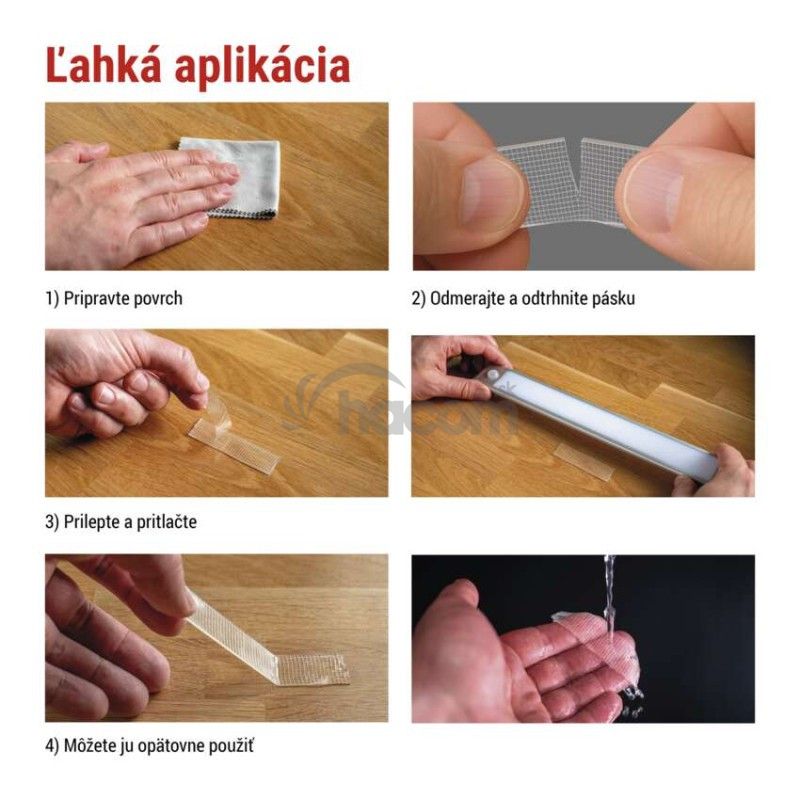 Ľahká aplikácia

1) Pripravte povrch

2) Odmerajte a odtrhnite pásku

hacom

3) Prilepte a pritlačte

4) Môžete ju opätovne použiť