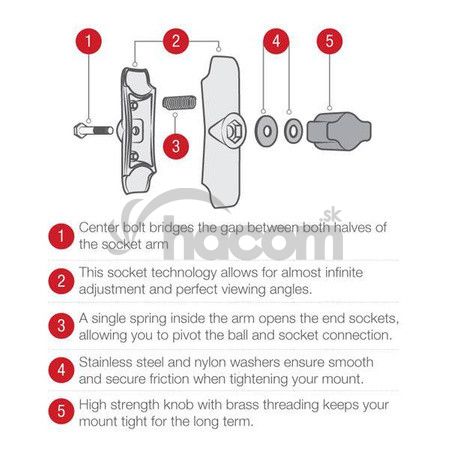 1

2

4

5

3

hacom.sk

1 Center bolt bridges the gap between both halves of the socket arm

2 This socket technology allows for almost infinite adjustment and perfect viewing angles.

3 A single spring inside the arm opens the end sockets, allowing you to pivot the ball and socket connection.

4 Stainless steel and nylon washers ensure smooth and secure friction when tightening your mount.

5 High strength knob with brass threading keeps your mount tight for the long term.