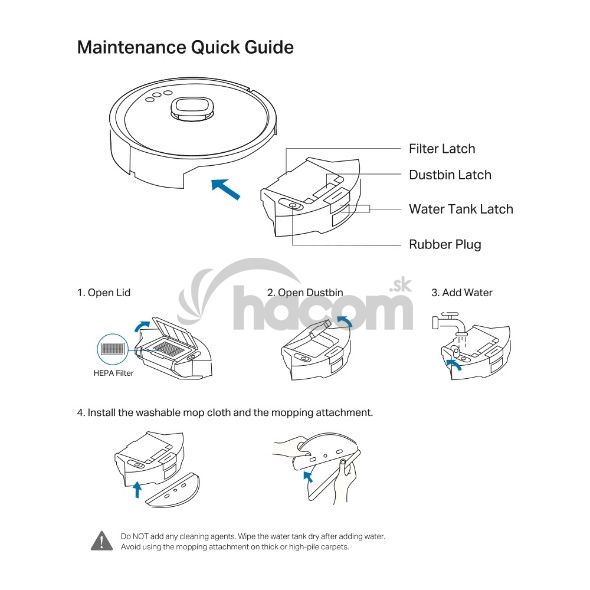 Maintenance Quick Guide

Filter Latch

Dustbin Latch

Water Tank Latch

Rubber Plug

hacom.sk

1. Open Lid

HEPA Filter

2. Open Dustbin

3. Add Water

4. Install the washable mop cloth and the mopping attachment.

Do NOT add any cleaning agents. Wipe the water tank dry after adding water. Avoid using the mopping attachment on thick or high-pile carpets.