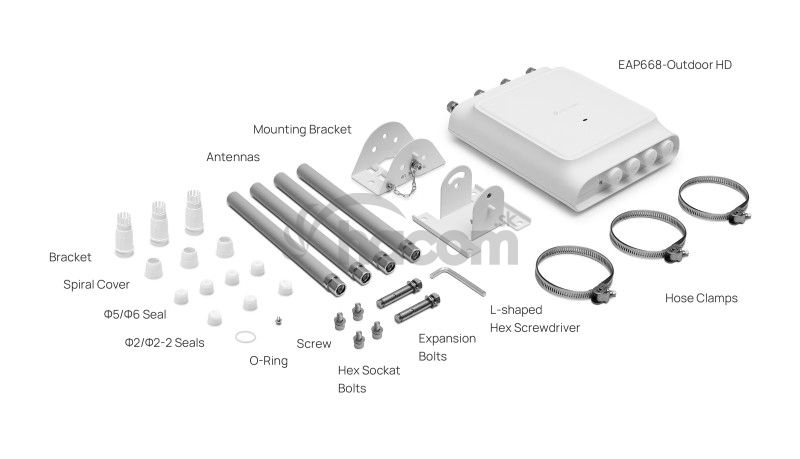 EAP668-Outdoor HD

Mounting Bracket

Antennas

Bracket

Spiral Cover

Φ5/Φ6 Seal

Φ2/Φ2-2 Seals

O-Ring

Screw

Hex Sockat Bolts

Expansion Bolts

L-shaped Hex Screwdriver

Hose Clamps

tracom.sk